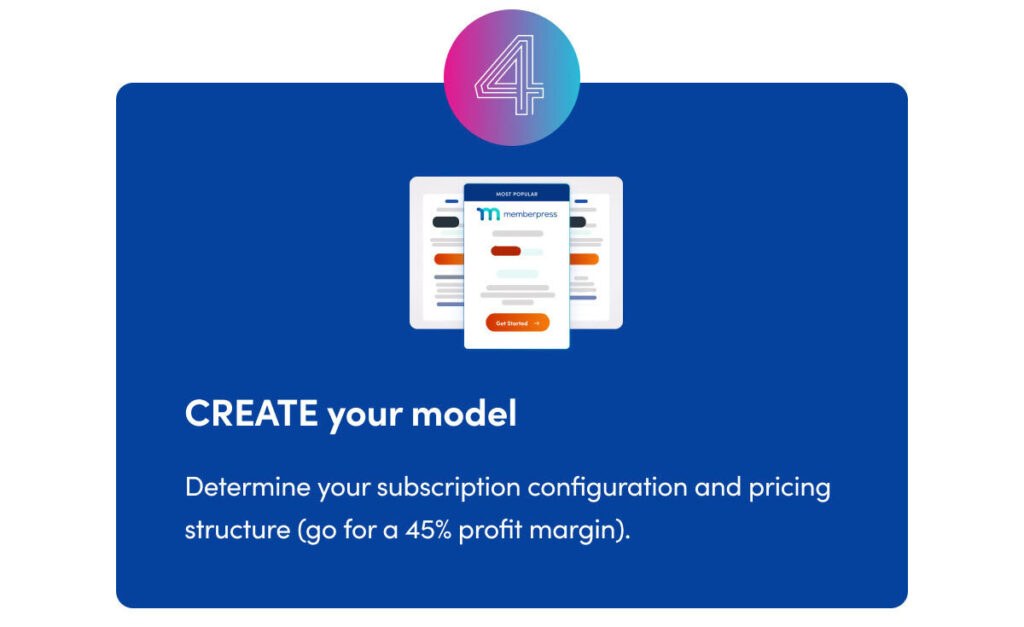 4

MOST POPULAR

memberpress

Get Started →

CREATE your model

Determine your subscription configuration and pricing structure (go for a 45% profit margin).