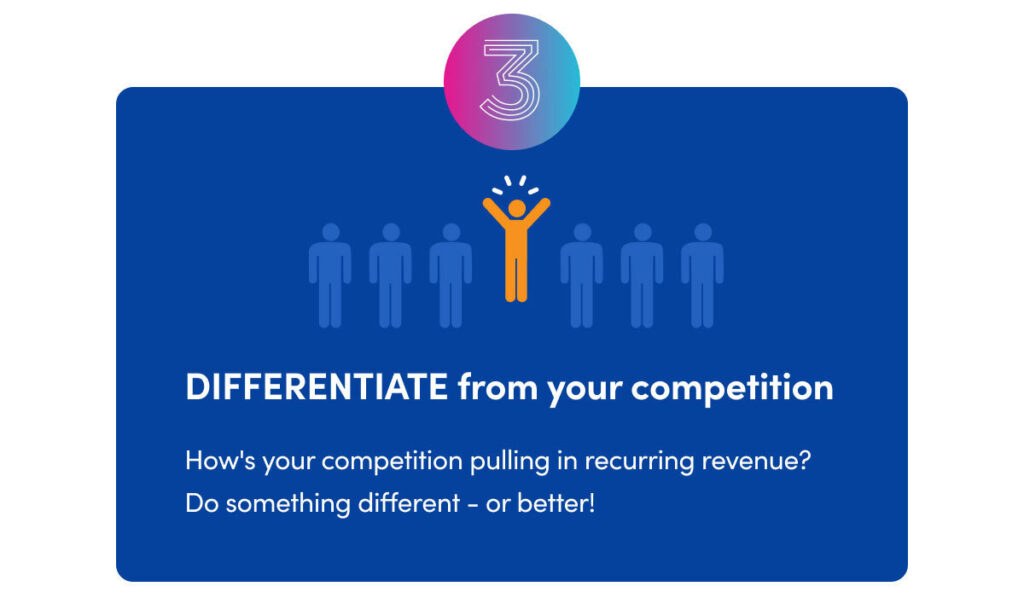 3

DIFFERENTIATE from your competition

How's your competition pulling in recurring revenue? Do something different - or better!