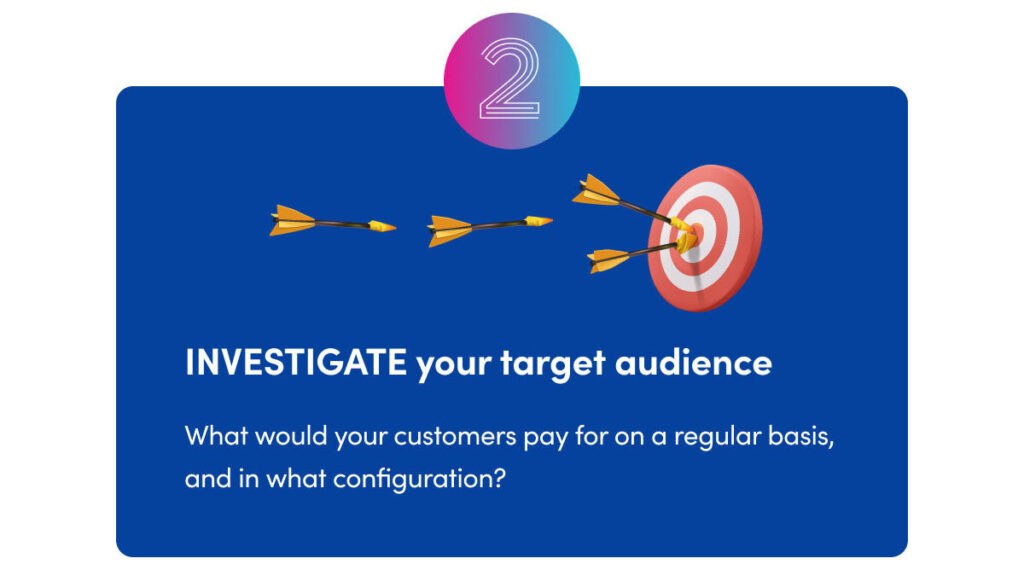 2

INVESTIGATE your target audience

What would your customers pay for on a regular basis, and in what configuration?